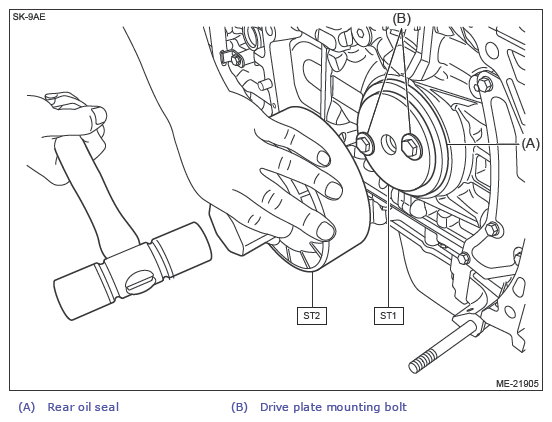 SK-9AE

(B)

(A)

ST2

ST1

ME-21905

(A) Rear oil seal

(B) Drive plate mounting bolt