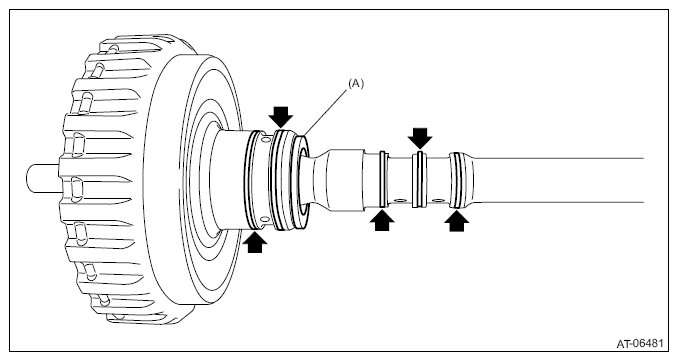 (A)

AT-06481