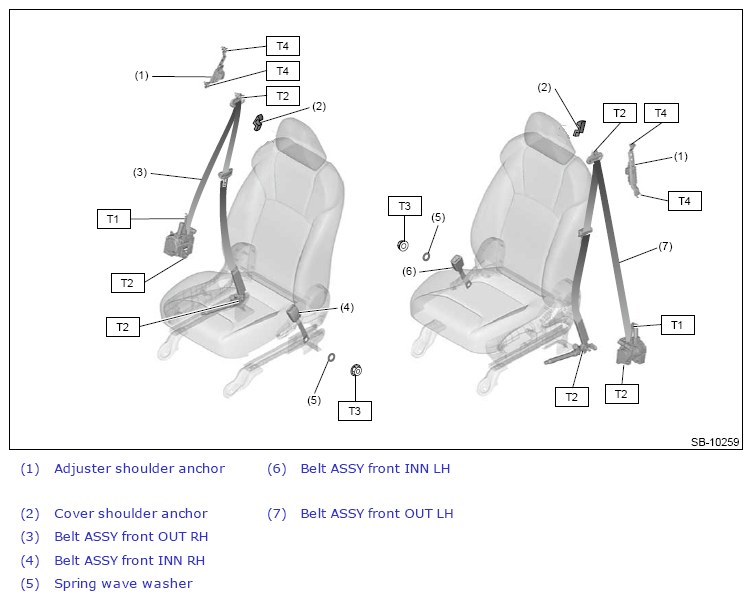 T4
(1)
T4
T2
(2)
(3)
T1
T2
T2
(4)
(5)
T3

(2)
T2
T4
(1)
T4
T3
(5)
(6)
(7)
T1
T2
T2

SB-10259

(1) Adjuster shoulder anchor
(2) Cover shoulder anchor
(3) Belt ASSY front OUT RH
(4) Belt ASSY front INN RH
(5) Spring wave washer

(6) Belt ASSY front INN LH
(7) Belt ASSY front OUT LH