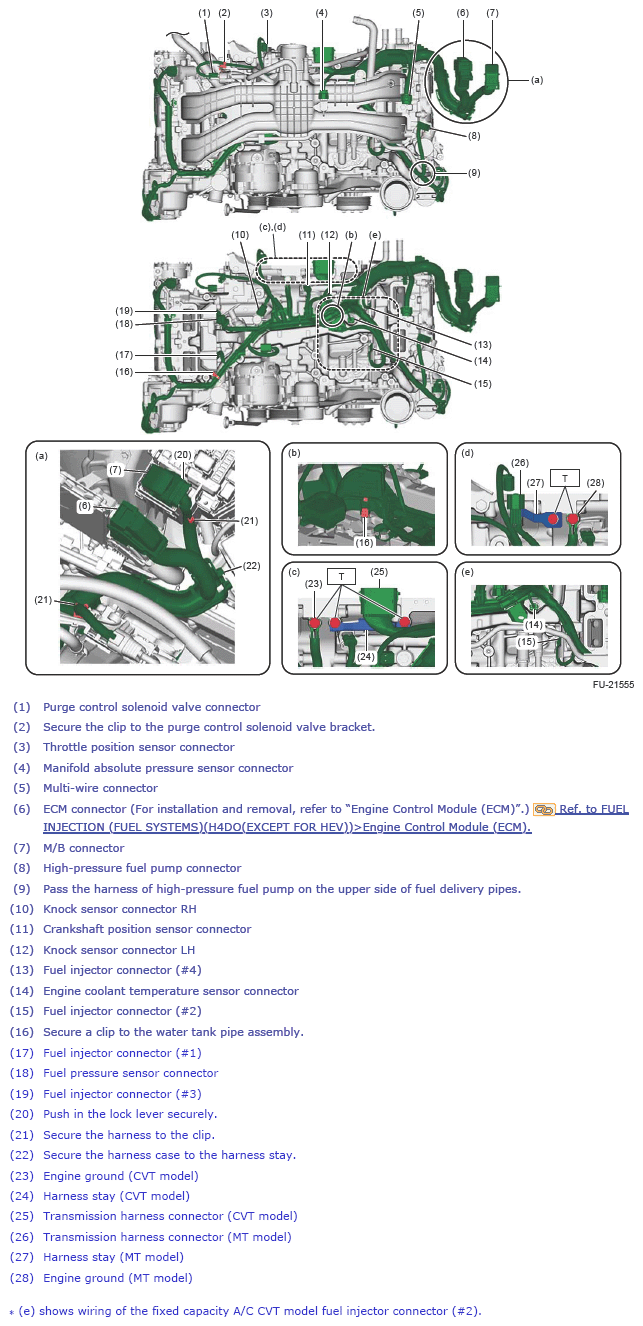 (1) (2) (3) (4) (5) (6) (7) (a) (8) (9)

(c),(d) (10) (11) (12) (b) (e) (19) (18) (17) (16) (13) (14) (15)

(a) (7) (20) (6) (21) (22) (21)

(b) (16)

(d) (26) (27) T (28)

(c) (23) T (25) (24)

(e) (14) (15)

FU-21555

(1) Purge control solenoid valve connector
(2) Secure the clip to the purge control solenoid valve bracket.
(3) Throttle position sensor connector
(4) Manifold absolute pressure sensor connector
(5) Multi-wire connector
(6) ECM connector (For installation and removal, refer to “Engine Control Module (ECM)”.) Ref. to FUEL INJECTION (FUEL SYSTEMS)(H4DO(EXCEPT FOR HEV))>Engine Control Module (ECM).
(7) M/B connector
(8) High-pressure fuel pump connector
(9) Pass the harness of high-pressure fuel pump on the upper side of fuel delivery pipes.
(10) Knock sensor connector RH
(11) Crankshaft position sensor connector
(12) Knock sensor connector LH
(13) Fuel injector connector (#4)
(14) Engine coolant temperature sensor connector
(15) Fuel injector connector (#2)
(16) Secure a clip to the water tank pipe assembly.
(17) Fuel injector connector (#1)
(18) Fuel pressure sensor connector
(19) Fuel injector connector (#3)
(20) Push in the lock lever securely.
(21) Secure the harness to the clip.
(22) Secure the harness case to the harness stay.
(23) Engine ground (CVT model)
(24) Harness stay (CVT model)
(25) Transmission harness connector (CVT model)
(26) Transmission harness connector (MT model)
(27) Harness stay (MT model)
(28) Engine ground (MT model)

* (e) shows wiring of the fixed capacity A/C CVT model fuel injector connector (#2).