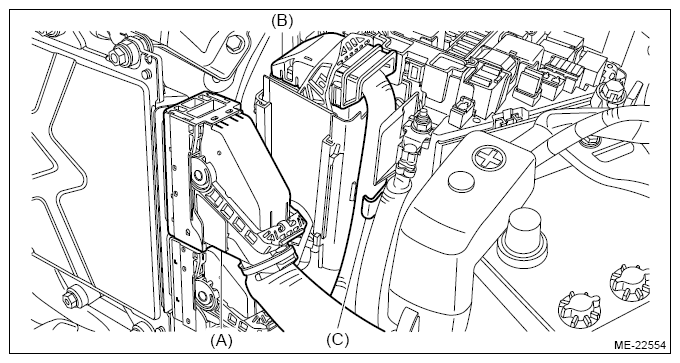 (B)

(A)

(C)

ME-22554