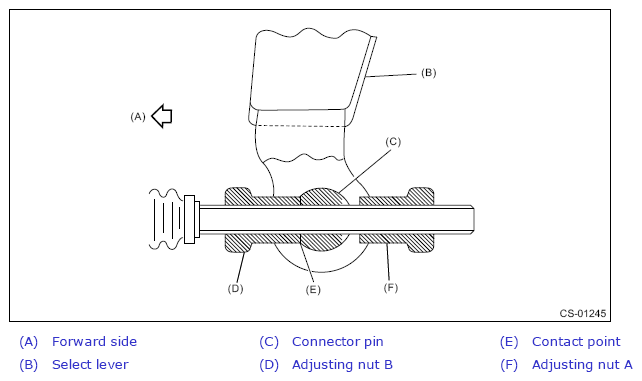 (B)

(A)

(C)

(D)

(E)

(F)

CS-01245

(A) Forward side
(B) Select lever
(C) Connector pin
(D) Adjusting nut B
(E) Contact point
(F) Adjusting nut A