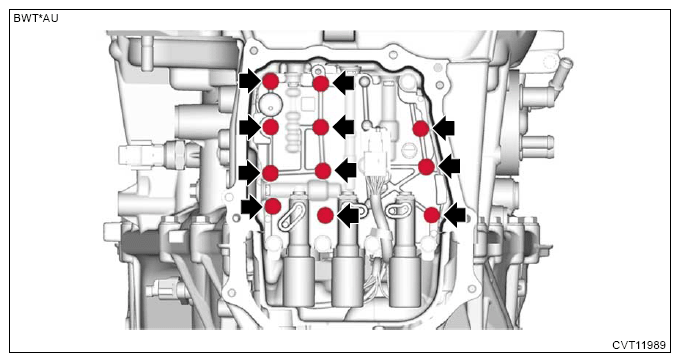 BWT*AU

CVT11989