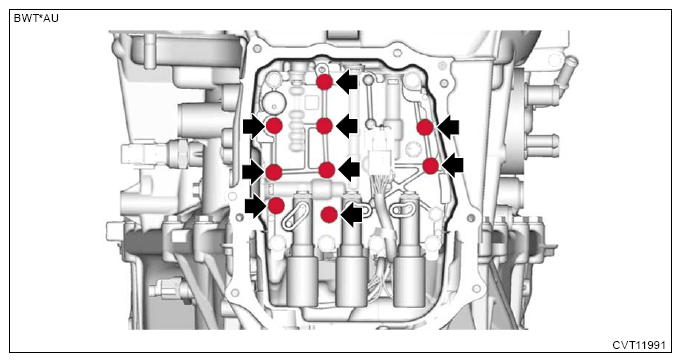 BWT*AU

CVT11991