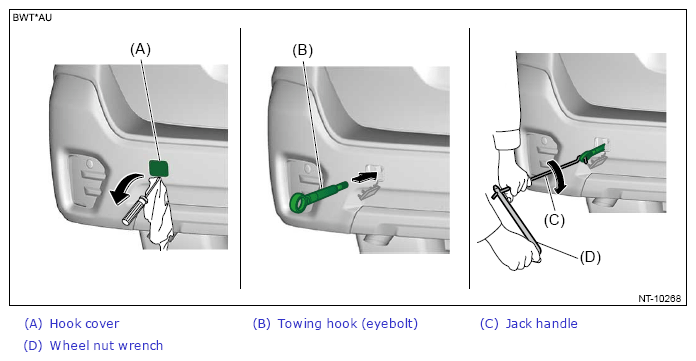 BWT*AU

(A)

(B)

(C)

(D)

NT-10268

(A) Hook cover
(B) Towing hook (eyebolt)
(C) Jack handle
(D) Wheel nut wrench