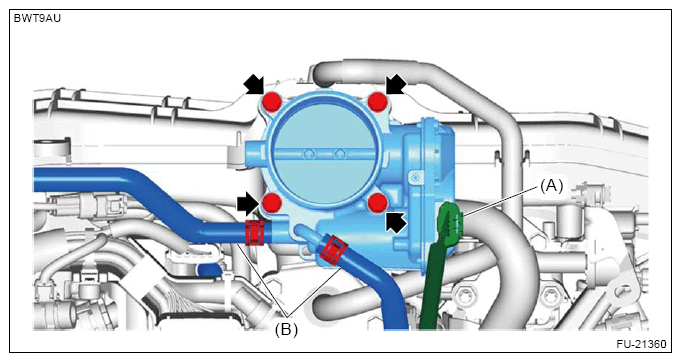 BWT9AU

(A)

(B)

FU-21360