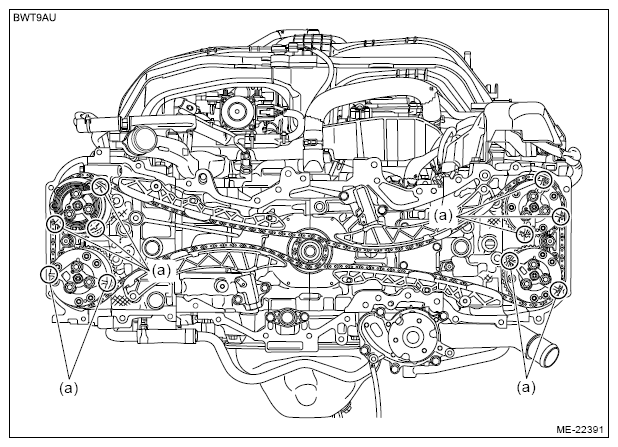 BWT9AU

(a)

(a)

(a)

(a)

ME-22391