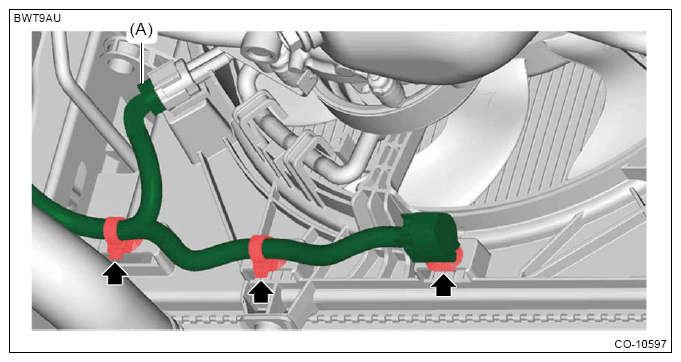 BWT9AU

(A)

CO-10597