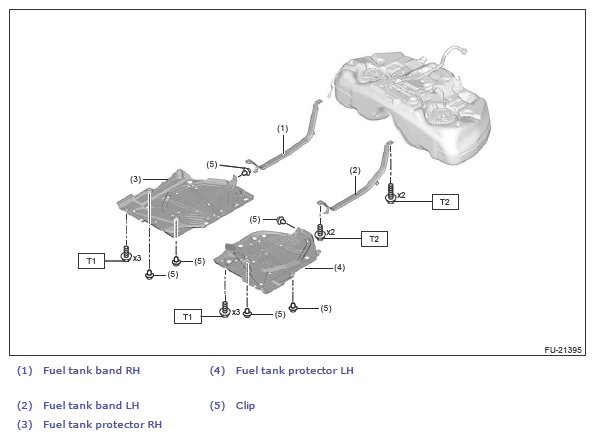 (1)
(5)
(3)
(2)
x2
T2
(5)
x2
T2
T1
x3
(5)
(5)
(4)
T1
x3
(5)
(5)
FU-21395

(1) Fuel tank band RH

(2) Fuel tank band LH

(3) Fuel tank protector RH

(4) Fuel tank protector LH

(5) Clip