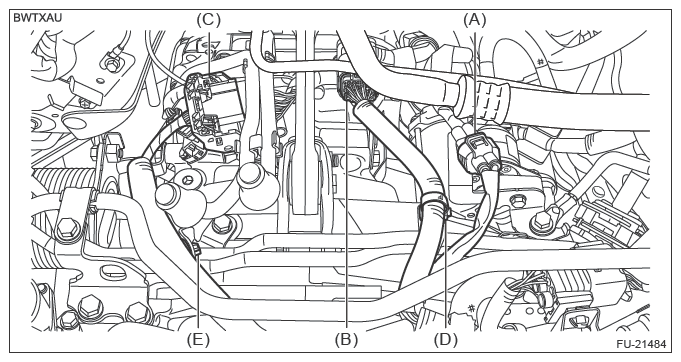 BWTXAU
(C)
(A)
(E)
(B)
(D)
FU-21484