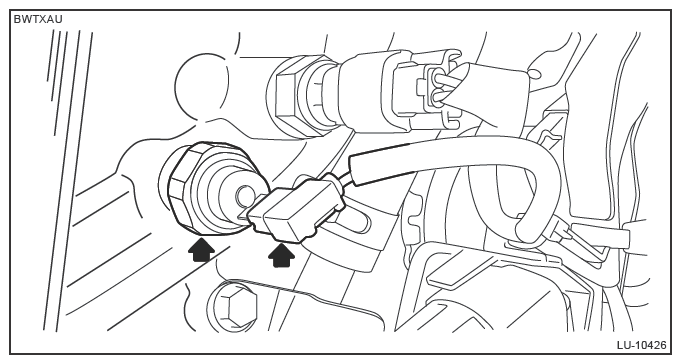 BWTXAU

LU-10426