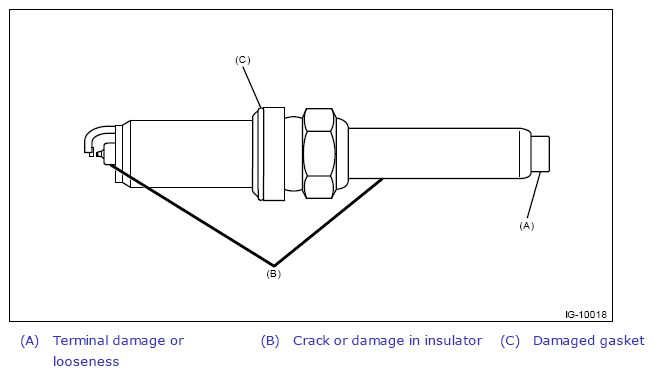 (C)

(A)

(B)

IG-10018

(A) Terminal damage or looseness

(B) Crack or damage in insulator

(C) Damaged gasket