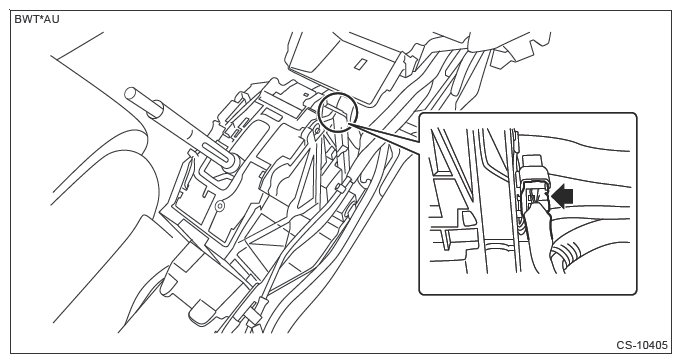 BWT*AU

CS-10405