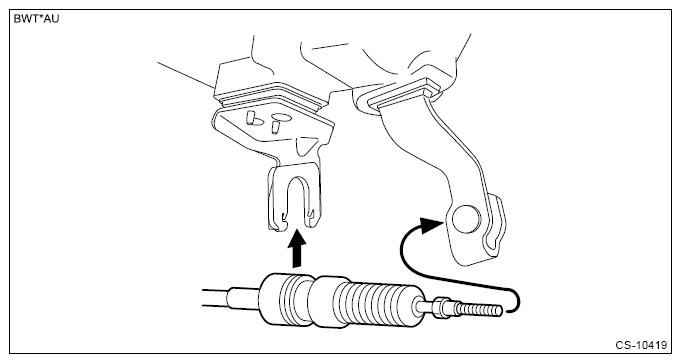 BWT*AU

CS-10419