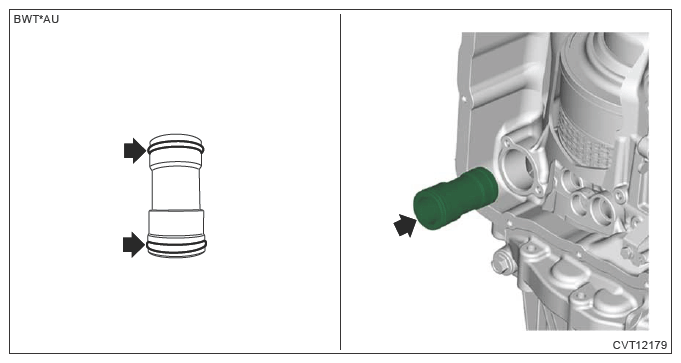 BWT*AU

CVT12179