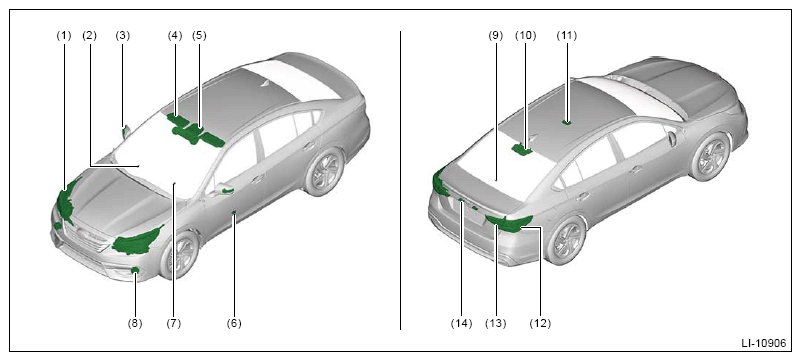 (1) (2) (3) (4) (5)

(8) (7) (6)

(9) (10) (11)

(14) (13) (12)

LI-10906