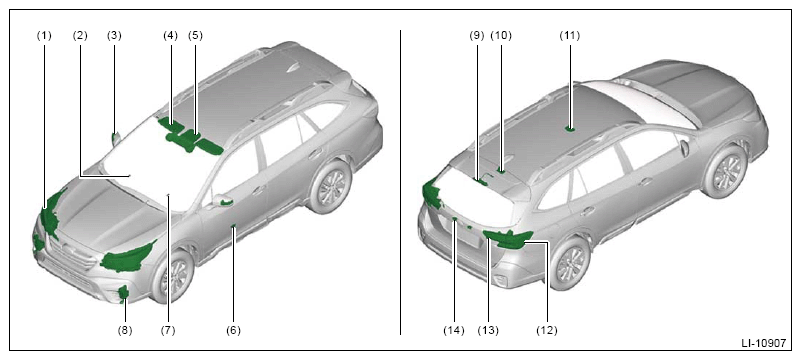 (1) (2) (3) (4) (5)
(8) (7) (6)
(9) (10) (11)
(14) (13) (12)
LI-10907