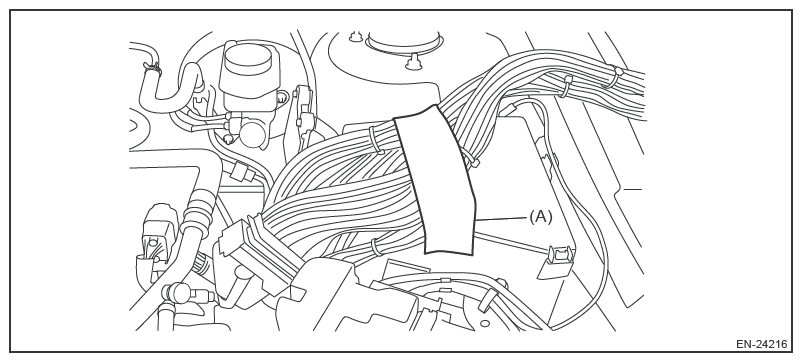 (A)

EN-24216