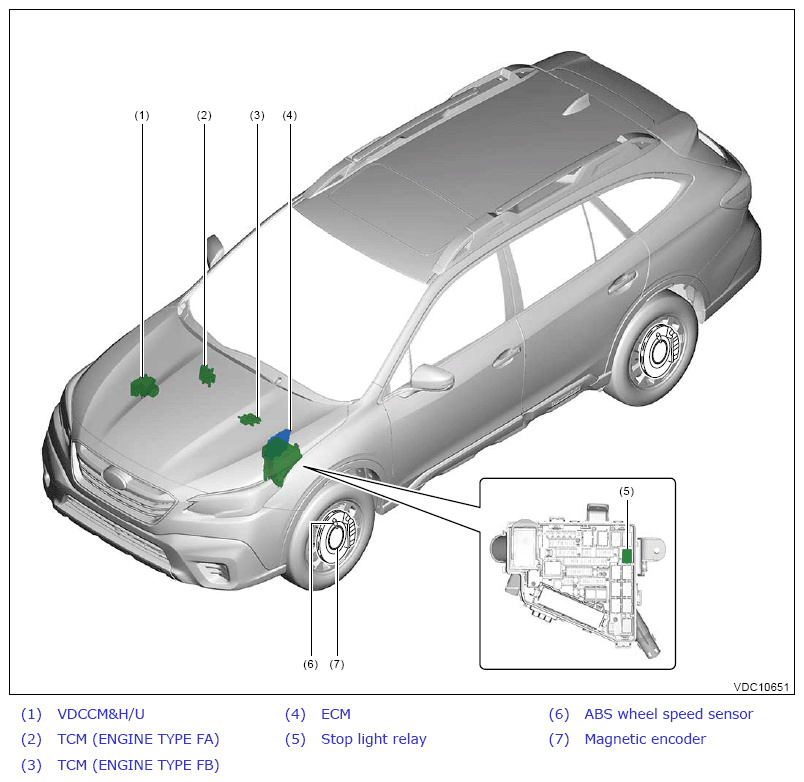 (1)
(2)
(3)
(4)
(5)
(6)
(7)
VDC10651

(1) VDCCM&H/U
(2) TCM (ENGINE TYPE FA)
(3) TCM (ENGINE TYPE FB)

(4) ECM
(5) Stop light relay

(6) ABS wheel speed sensor
(7) Magnetic encoder