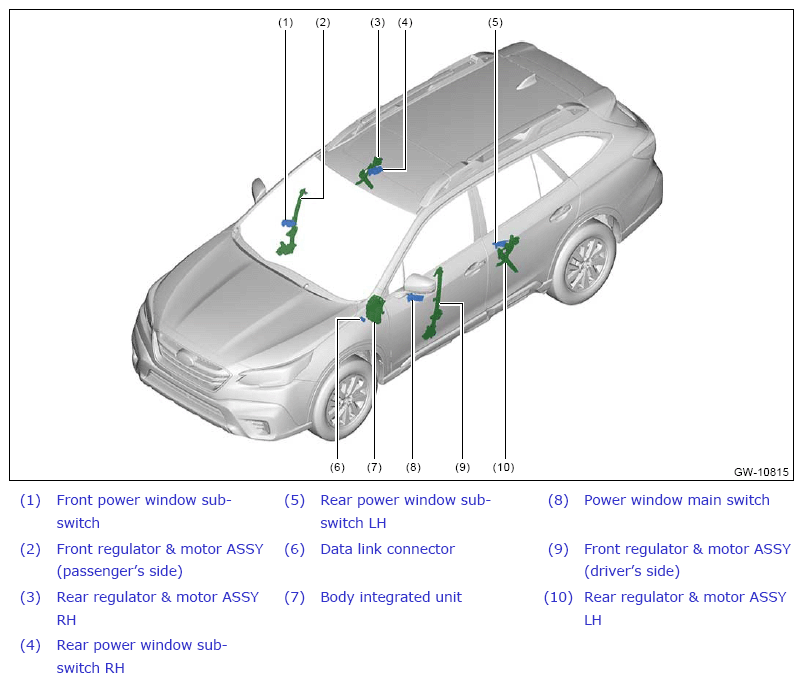 (1) (2) (3) (4) (5)

(6) (7) (8) (9) (10)

GW-10815

(1) Front power window sub-switch

(2) Front regulator & motor ASSY (passenger's side)

(3) Rear regulator & motor ASSY RH

(4) Rear power window sub-switch RH

(5) Rear power window sub-switch LH

(6) Data link connector

(7) Body integrated unit

(8) Power window main switch

(9) Front regulator & motor ASSY (driver's side)

(10) Rear regulator & motor ASSY LH