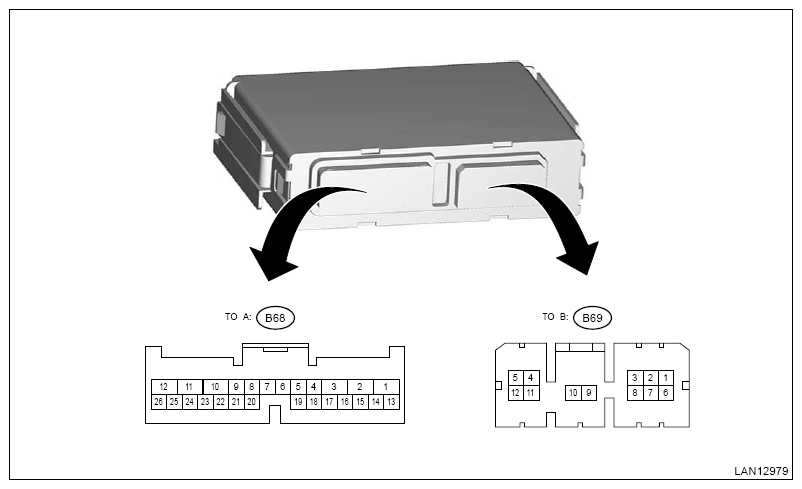 TO A: B68

12 11 10 9 8 7 6 5 4 3 2 1
26 25 24 23 22 21 20 19 18 17 16 15 14 13

TO B: B69

5 4
12 11
10 9
3 2 1
8 7 6

LAN12979