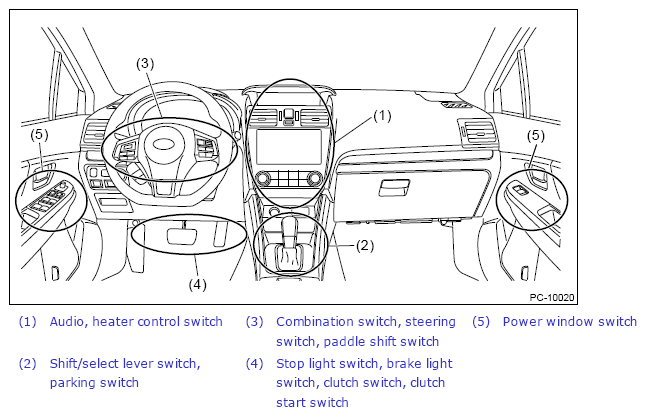 (3)

(1)

(5)

(5)

(2)

(4)

PC-10020

(1) Audio, heater control switch

(2) Shift/select lever switch, parking switch

(3) Combination switch, steering switch, paddle shift switch

(4) Stop light switch, brake light switch, clutch switch, clutch start switch

(5) Power window switch