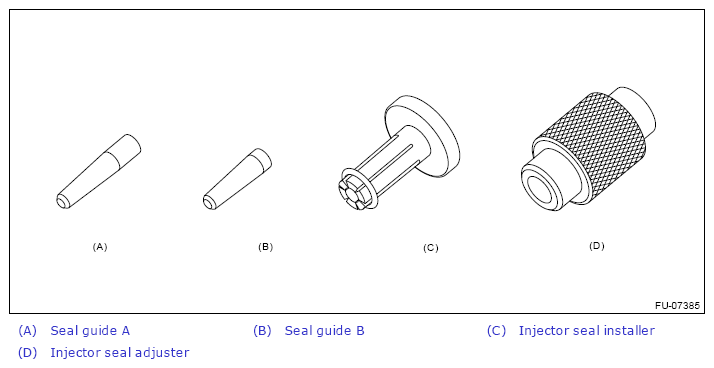 (A)

(B)

(C)

(D)

FU-07385

(A) Seal guide A
(B) Seal guide B
(C) Injector seal installer
(D) Injector seal adjuster