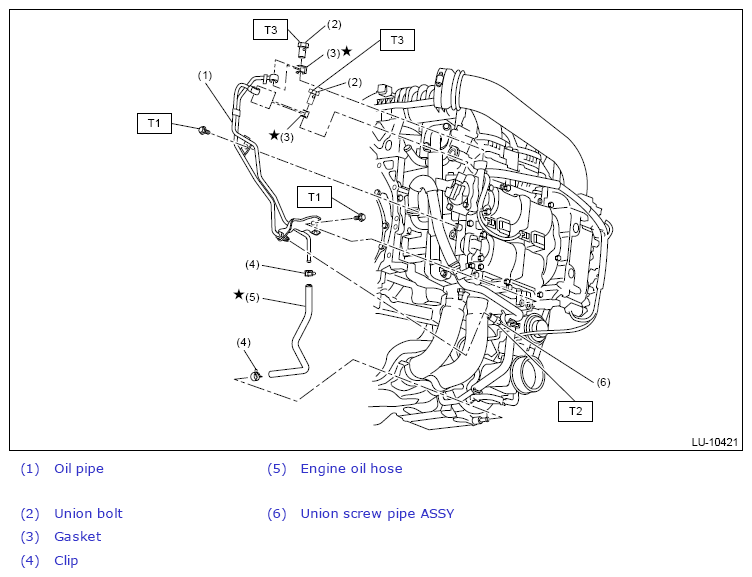 T3
(2)
(3)★
T3
(1)
(2)
T1
★(3)
T1
(4)
★(5)
(4)
(6)
T2
LU-10421

(1) Oil pipe
(2) Union bolt
(3) Gasket
(4) Clip
(5) Engine oil hose
(6) Union screw pipe ASSY