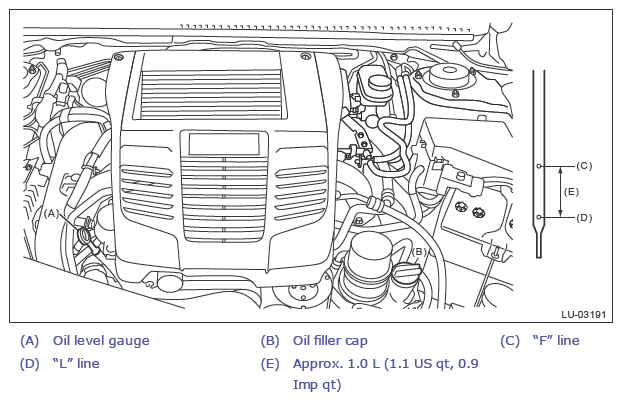 (A)
(B)
(C)
(E)
(D)
LU-03191

(A) Oil level gauge
(B) Oil filler cap
(C) “F” line
(D) “L” line
(E) Approx. 1.0 L (1.1 US qt, 0.9 Imp qt)