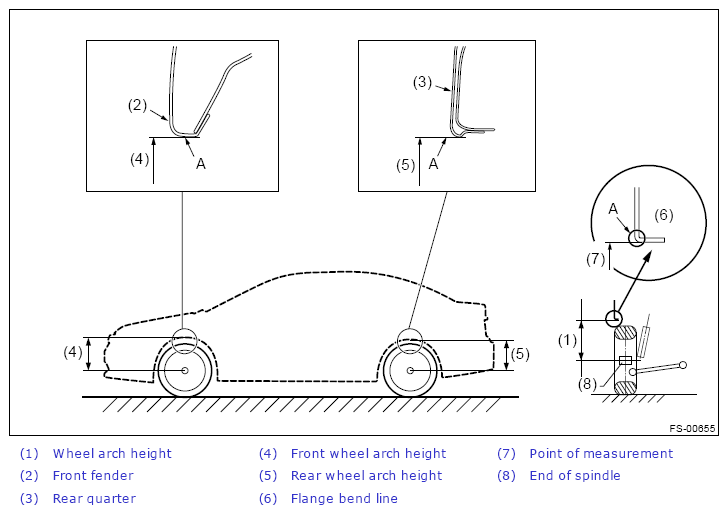 (2)
(4)
A

(3)
(5)
A

A
(6)
(7)

(4)
(5)
(1)
(8)

FS-00655

(1) Wheel arch height
(2) Front fender
(3) Rear quarter
(4) Front wheel arch height
(5) Rear wheel arch height
(6) Flange bend line
(7) Point of measurement
(8) End of spindle