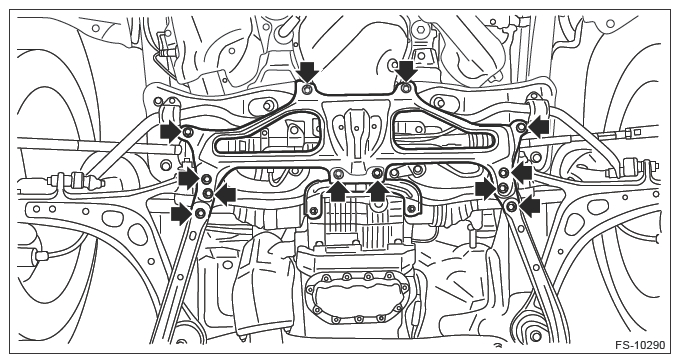 FS-10290