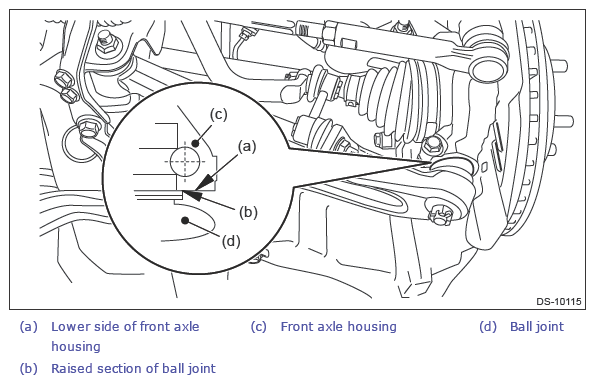 (c)

(a)

(b)

(d)

DS-10115

(a) Lower side of front axle housing

(b) Raised section of ball joint

(c) Front axle housing

(d) Ball joint