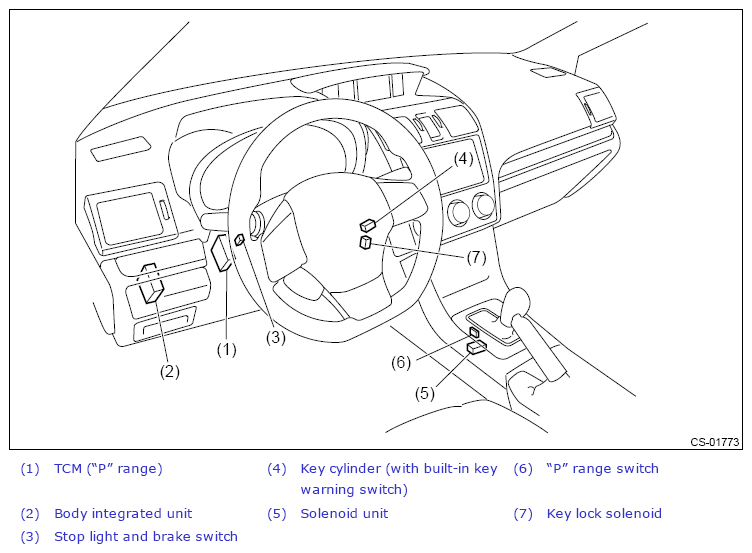 (4)

(7)

(1)

(3)

(2)

(6)

(5)

CS-01773

(1) TCM (“P” range)

(2) Body integrated unit

(3) Stop light and brake switch

(4) Key cylinder (with built-in key warning switch)

(5) Solenoid unit

(6) “P” range switch

(7) Key lock solenoid