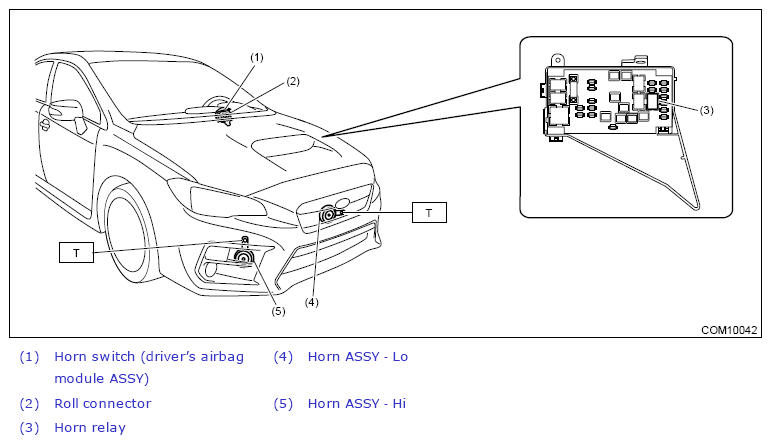 (1)
(2)
(3)
T
T
(4)
(5)
COM10042

(1) Horn switch (driver's airbag module ASSY)
(2) Roll connector
(3) Horn relay
(4) Horn ASSY - Lo
(5) Horn ASSY - Hi