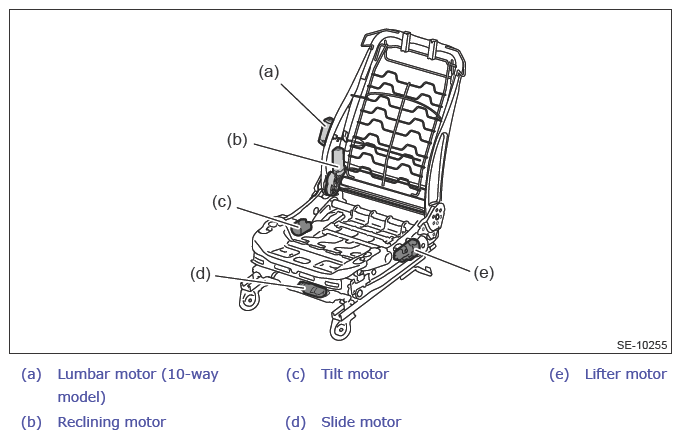 (a)
(b)
(c)
(d)
(e)
SE-10255

(a) Lumbar motor (10-way model)
(b) Reclining motor
(c) Tilt motor
(d) Slide motor
(e) Lifter motor