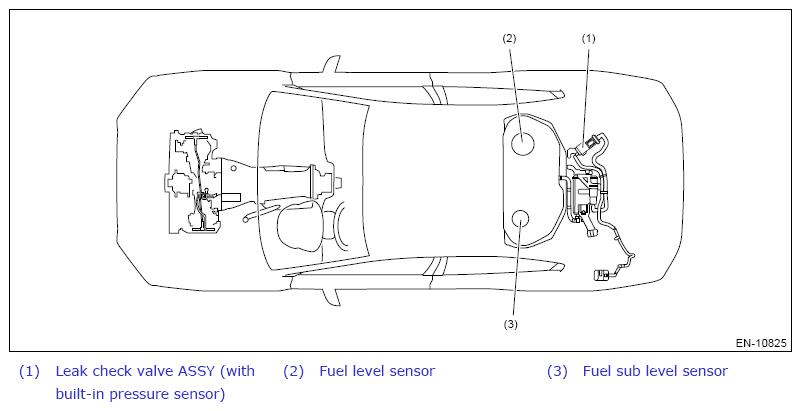 (2)

(1)

(3)

EN-10825

(1) Leak check valve ASSY (with built-in pressure sensor)

(2) Fuel level sensor

(3) Fuel sub level sensor