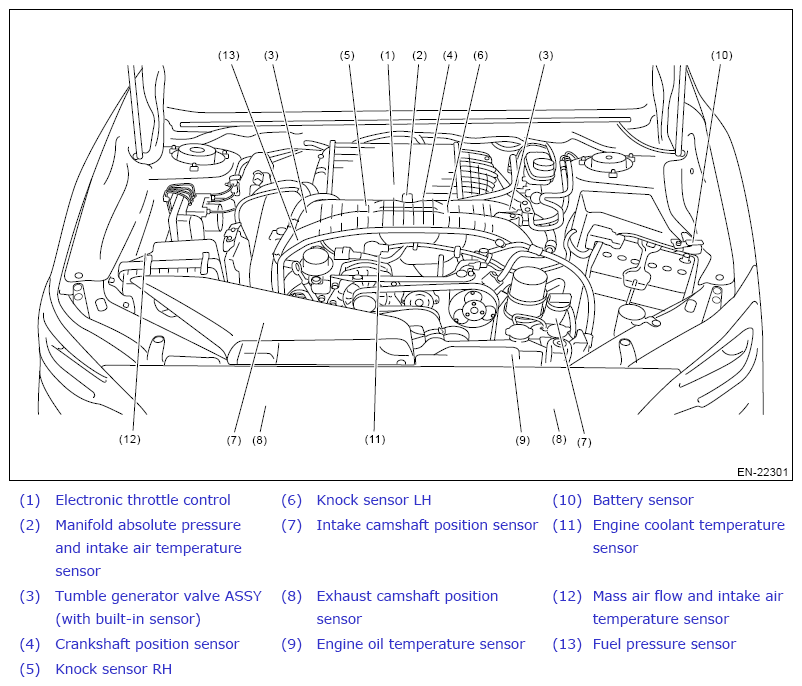 (13) (3) (5) (1) (2) (4) (6) (3) (10)

(12) (7) (8) (11) (9) (8) (7)

EN-22301

(1) Electronic throttle control

(2) Manifold absolute pressure and intake air temperature sensor

(3) Tumble generator valve ASSY (with built-in sensor)

(4) Crankshaft position sensor

(5) Knock sensor RH

(6) Knock sensor LH

(7) Intake camshaft position sensor

(8) Exhaust camshaft position sensor

(9) Engine oil temperature sensor

(10) Battery sensor

(11) Engine coolant temperature sensor

(12) Mass air flow and intake air temperature sensor

(13) Fuel pressure sensor