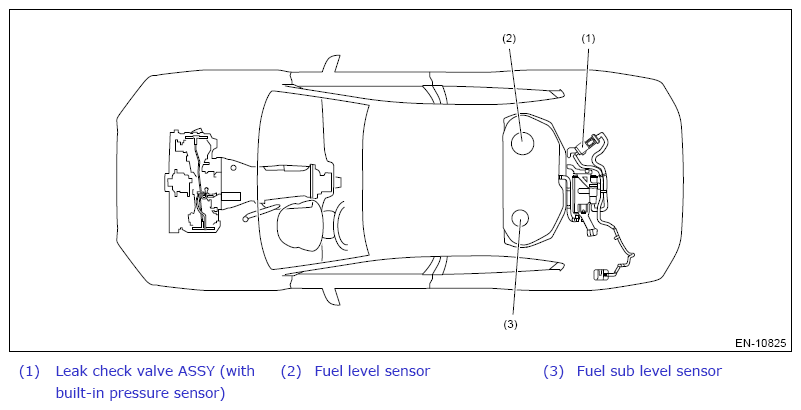 (2)

(1)

(3)

EN-10825

(1) Leak check valve ASSY (with built-in pressure sensor)

(2) Fuel level sensor

(3) Fuel sub level sensor