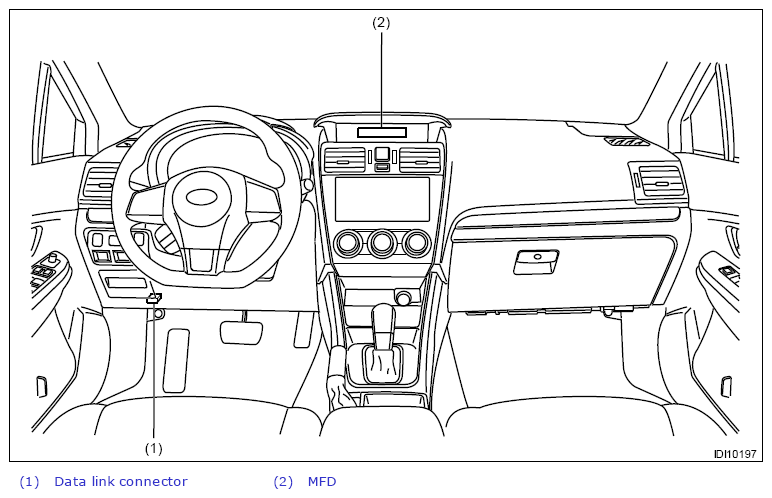 (2)

(1)

IDI10197

(1) Data link connector (2) MFD