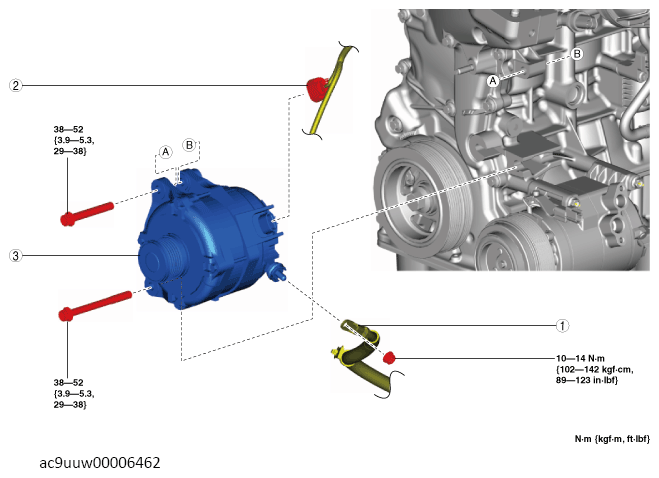 2

A

B

38—52 {3.9—5.3, 29—38}

A B

3

38—52 {3.9—5.3, 29—38}

1

10—14 N·m {102—142 kgf·cm, 89—123 in·lbf}

N·m {kgf·m, ft·lbf}

ac9uuw00006462