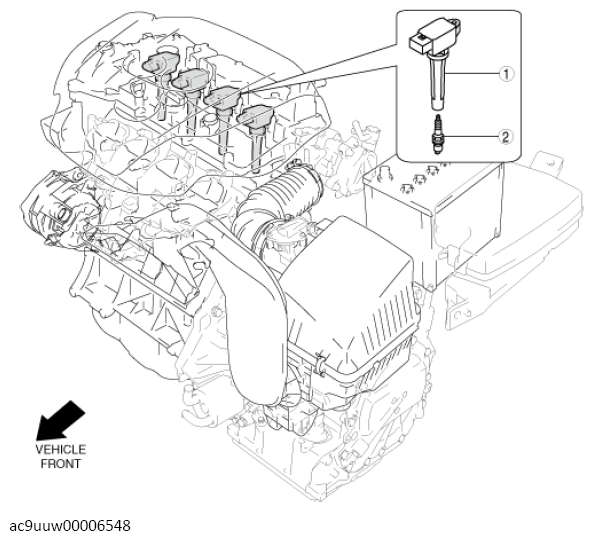 1
2
VEHICLE FRONT
ac9uuw00006548