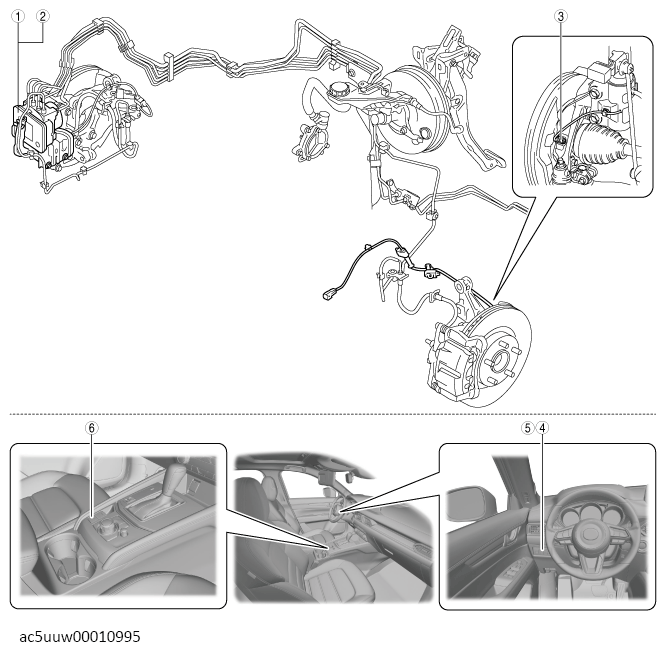 1
2
3
6
5
4
ac5uuw00010995