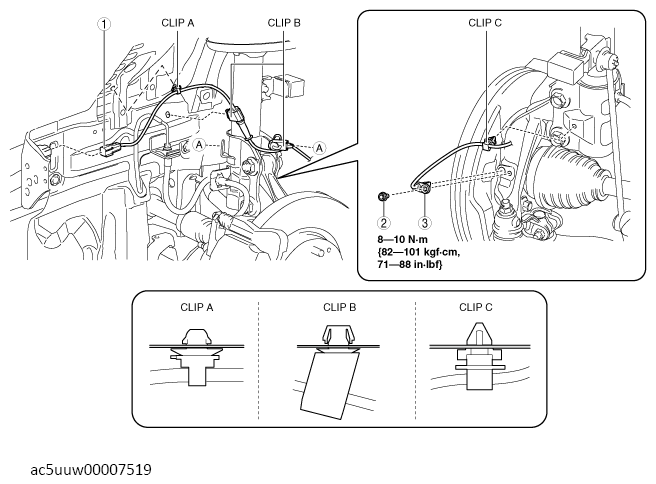 1
CLIP A
CLIP B
A
A

CLIP C
2
3
8—10 N·m
{82—101 kgf·cm,
71—88 in·lbf}

CLIP A
CLIP B
CLIP C

ac5uuw00007519