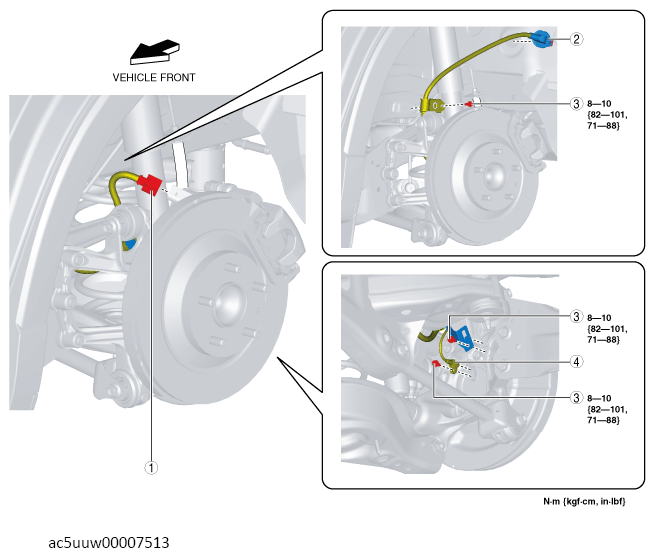 VEHICLE FRONT

2

3 8—10 {82—101, 71—88}

3 8—10 {82—101, 71—88}

4

3 8—10 {82—101, 71—88}

1

N·m {kgf·cm, in·lbf}

ac5uuw00007513