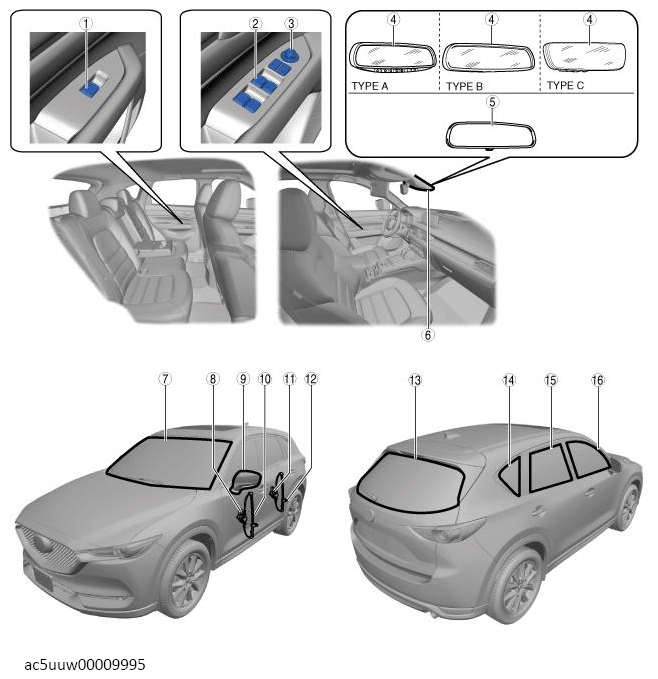 1
2
3
4
4
4
TYPE A
TYPE B
TYPE C
5
6
7
8
9
10
11
12
13
14
15
16
ac5uuw00009995