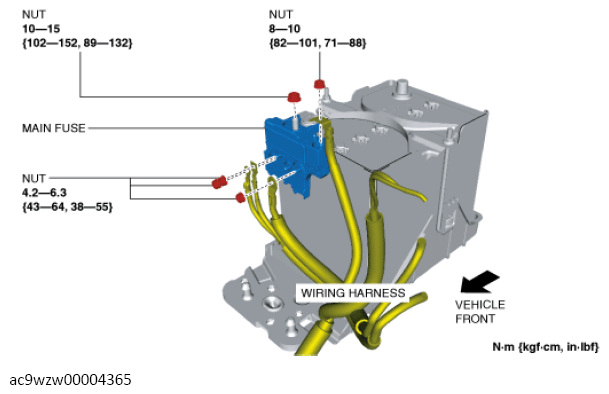 NUT
10—15
{102—152, 89—132}

NUT
8—10
{82—101, 71—88}

MAIN FUSE

NUT
4.2—6.3
{43—64, 38—55}

WIRING HARNESS

VEHICLE
FRONT

N·m {kgf·cm, in·lbf}

ac9wzw00004365