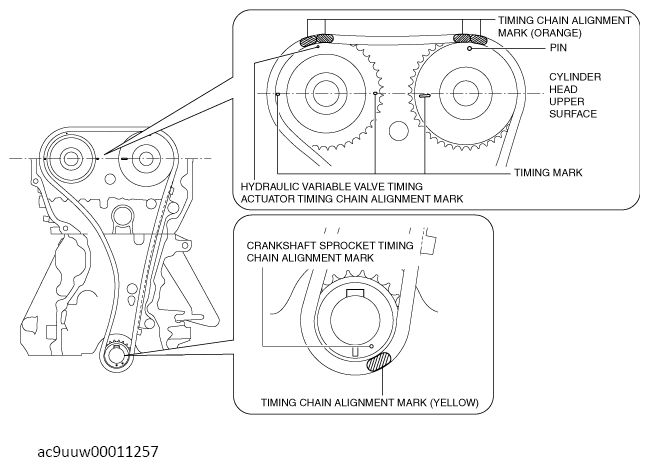 TIMING CHAIN ALIGNMENT MARK (ORANGE)

PIN

CYLINDER HEAD UPPER SURFACE

TIMING MARK

HYDRAULIC VARIABLE VALVE TIMING ACTUATOR TIMING CHAIN ALIGNMENT MARK

CRANKSHAFT SPROCKET TIMING CHAIN ALIGNMENT MARK

TIMING CHAIN ALIGNMENT MARK (YELLOW)

ac9uuw00011257