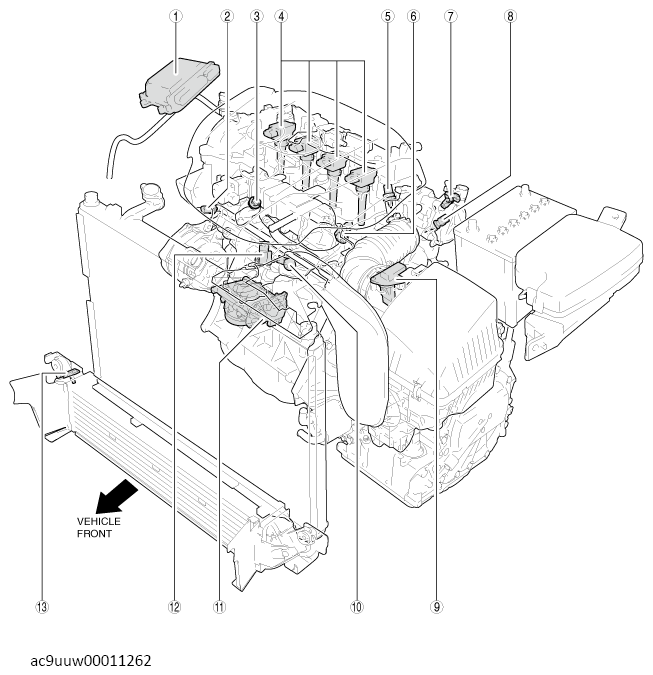 ①
②
③
④
⑤
⑥
⑦
⑧
VEHICLE FRONT
⑬
⑫
⑪
⑩
⑨
ac9uuw00011262