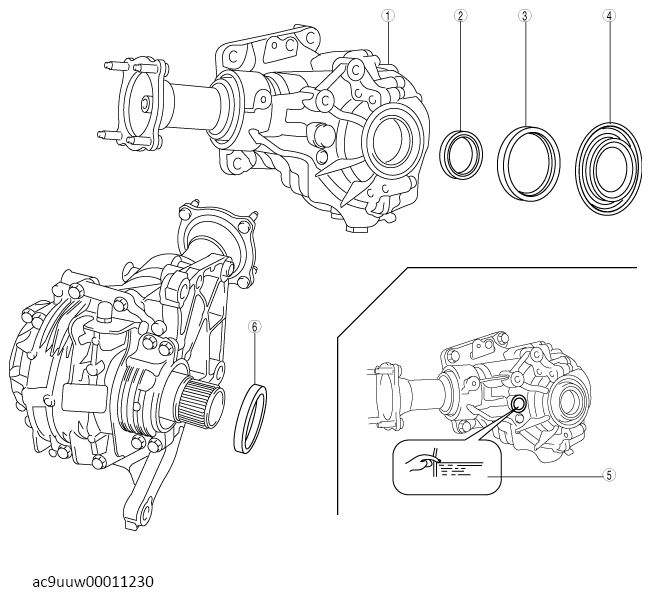 1
2
3
4
6
5
ac9uuw00011230