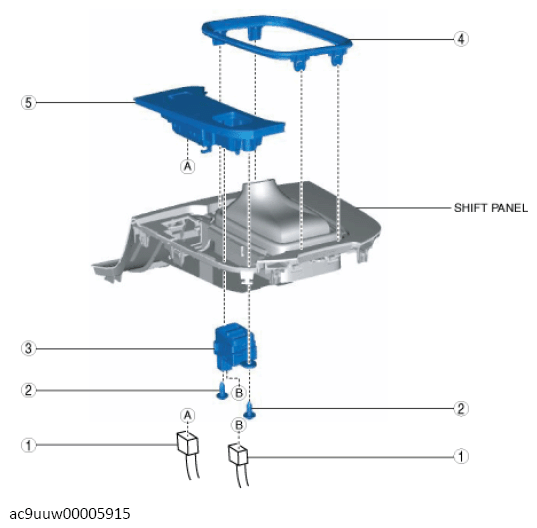 4

5

A

SHIFT PANEL

3

2

B

2

A

B

1

1

ac9uuw00005915